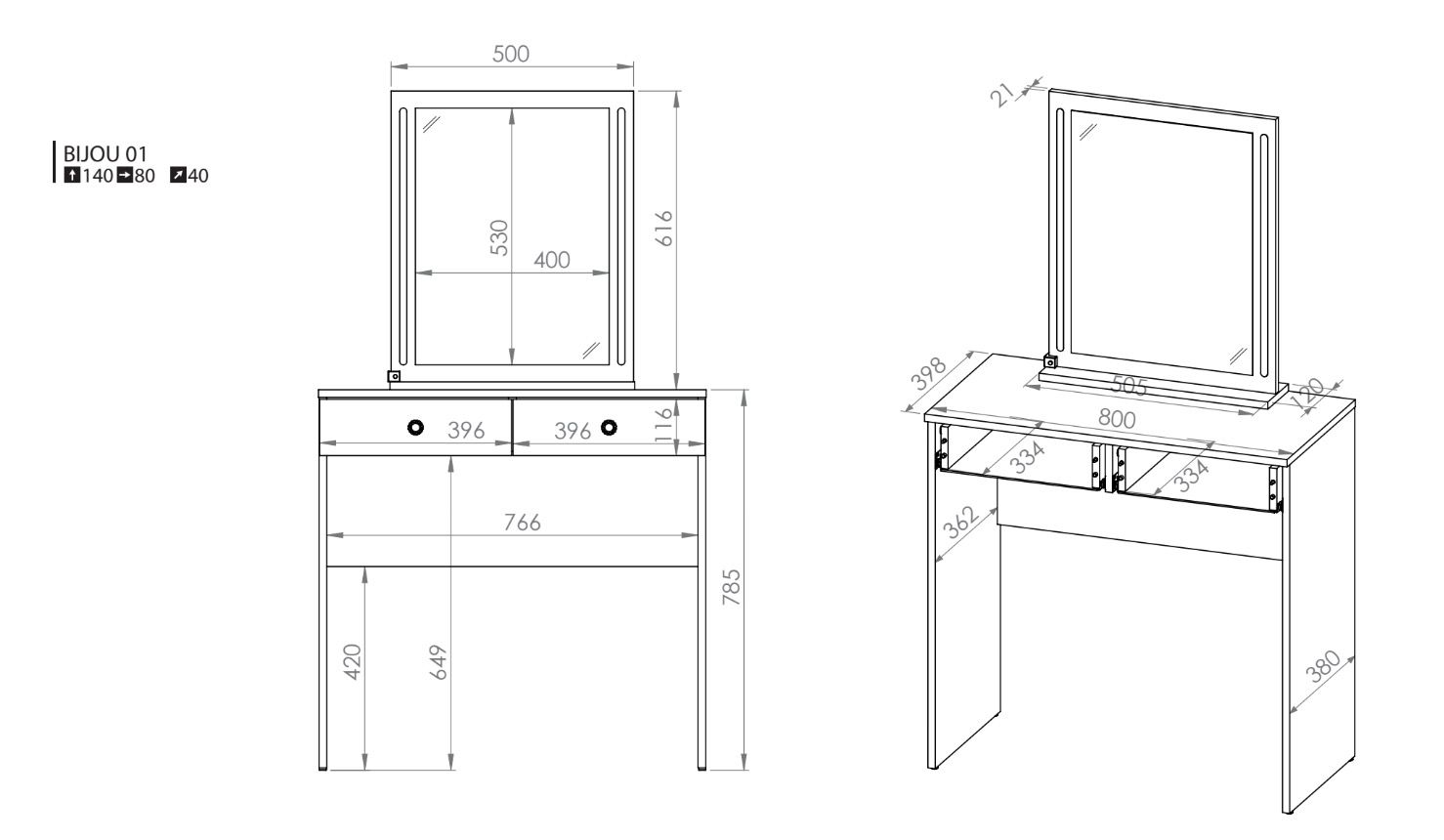 BIJOU 01
140 80 40

500

530

400

616

396

396

116

766

785

420

649

21

398

505

120

800

334

334

362

380